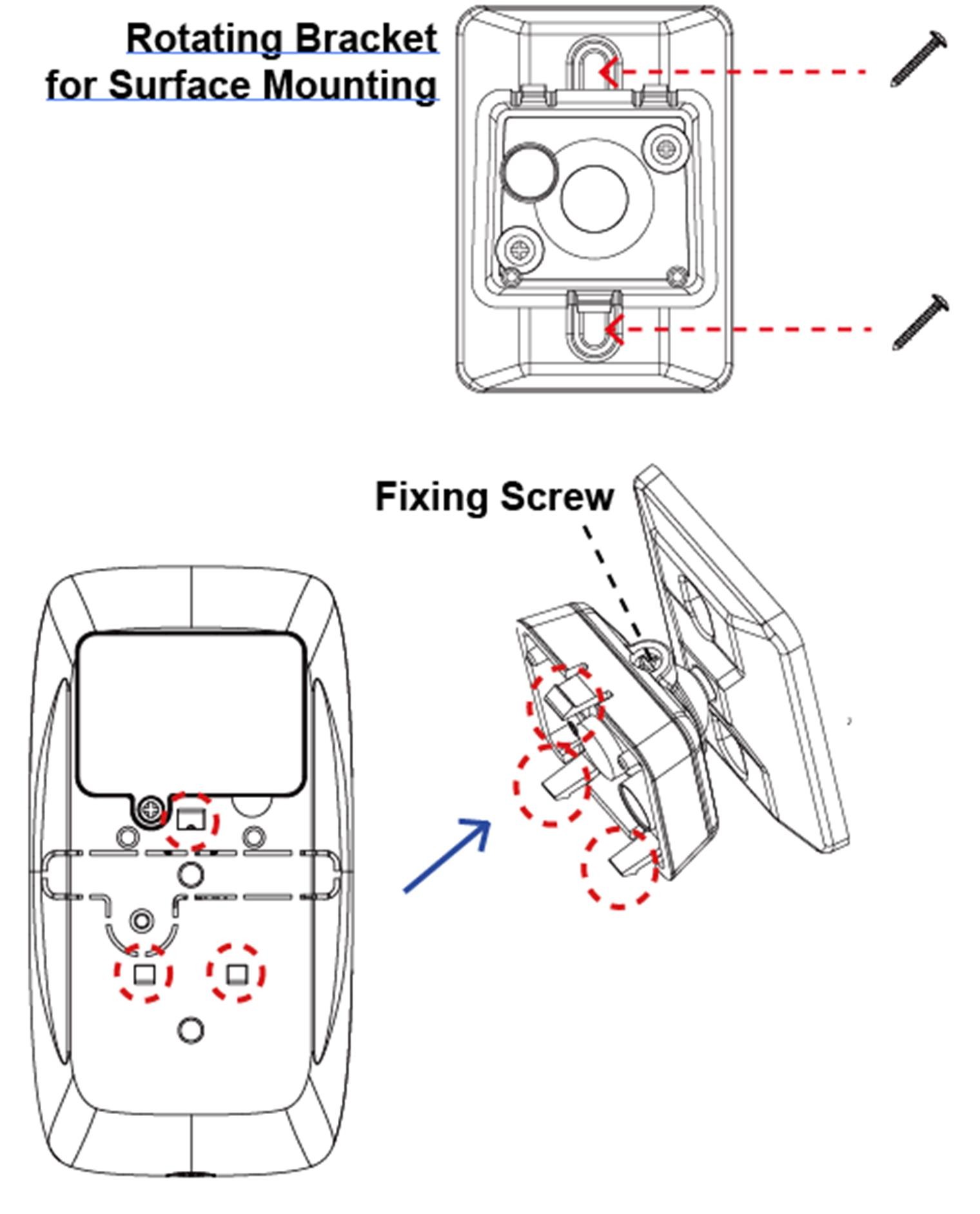 Rotating Bracket for Surface Mounting

Fixing Screw