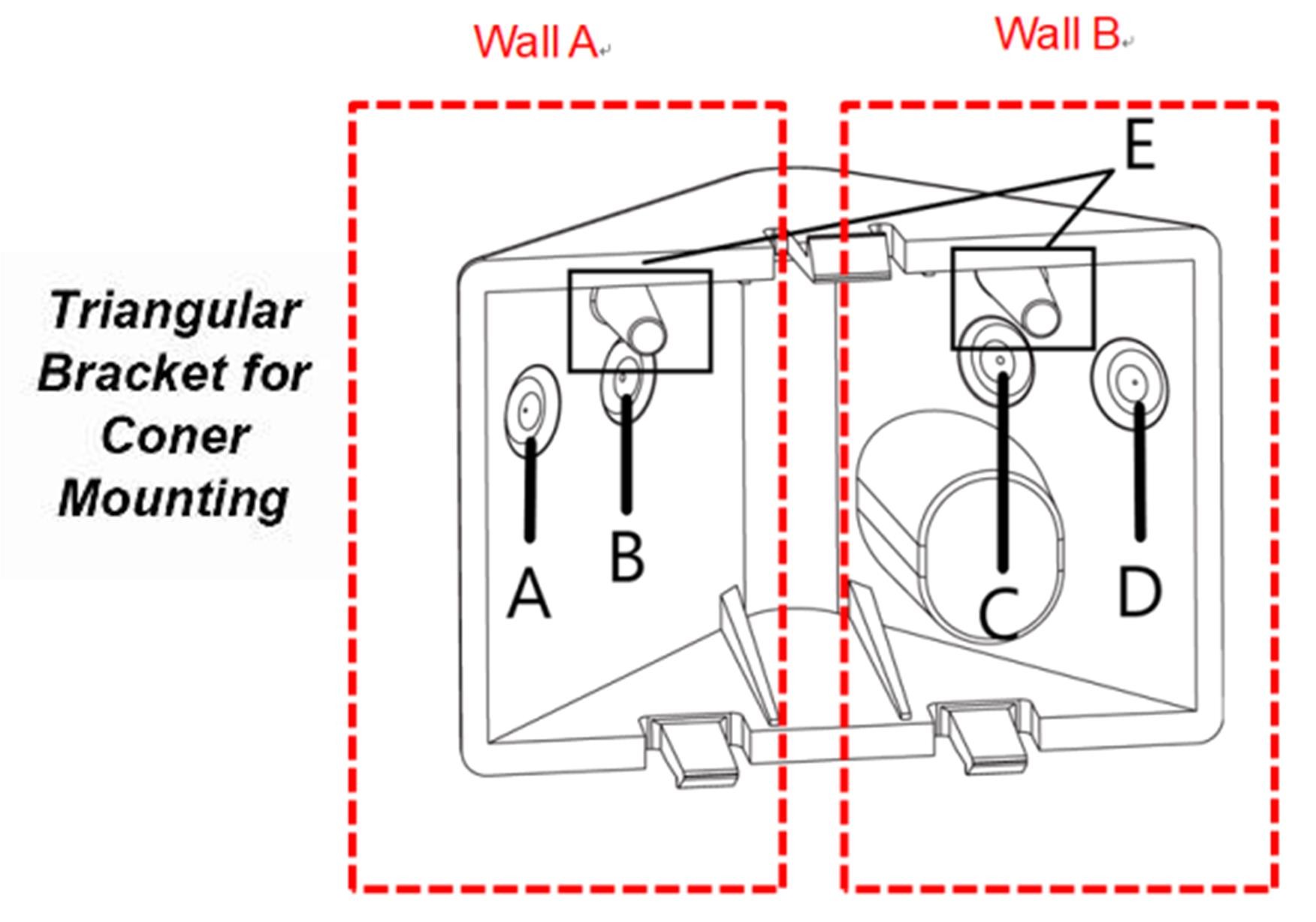 Wall A

Wall B

Triangular Bracket for Coner Mounting

E

A

B

C

D